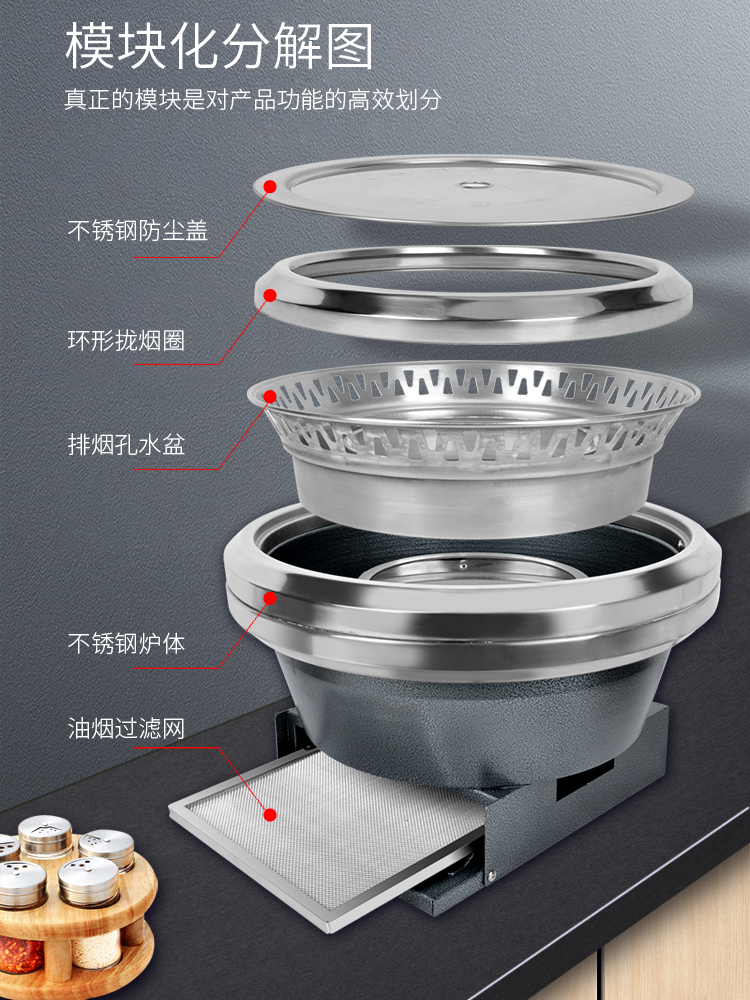 模块化分解图
真正的模块是对产品功能的高效划分

不锈钢防尘盖

环形拢烟圈

排烟孔水盆

不锈钢炉体

油烟过滤网